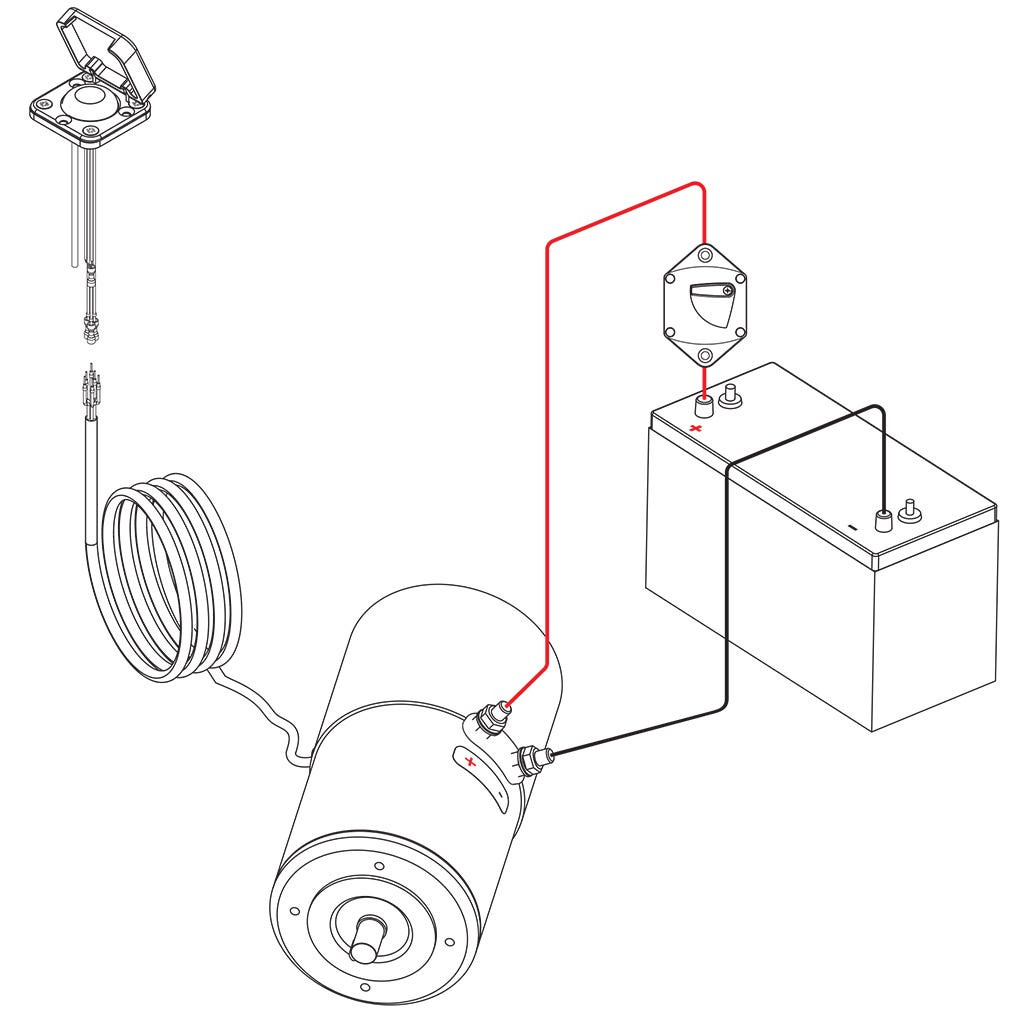 +
-
+